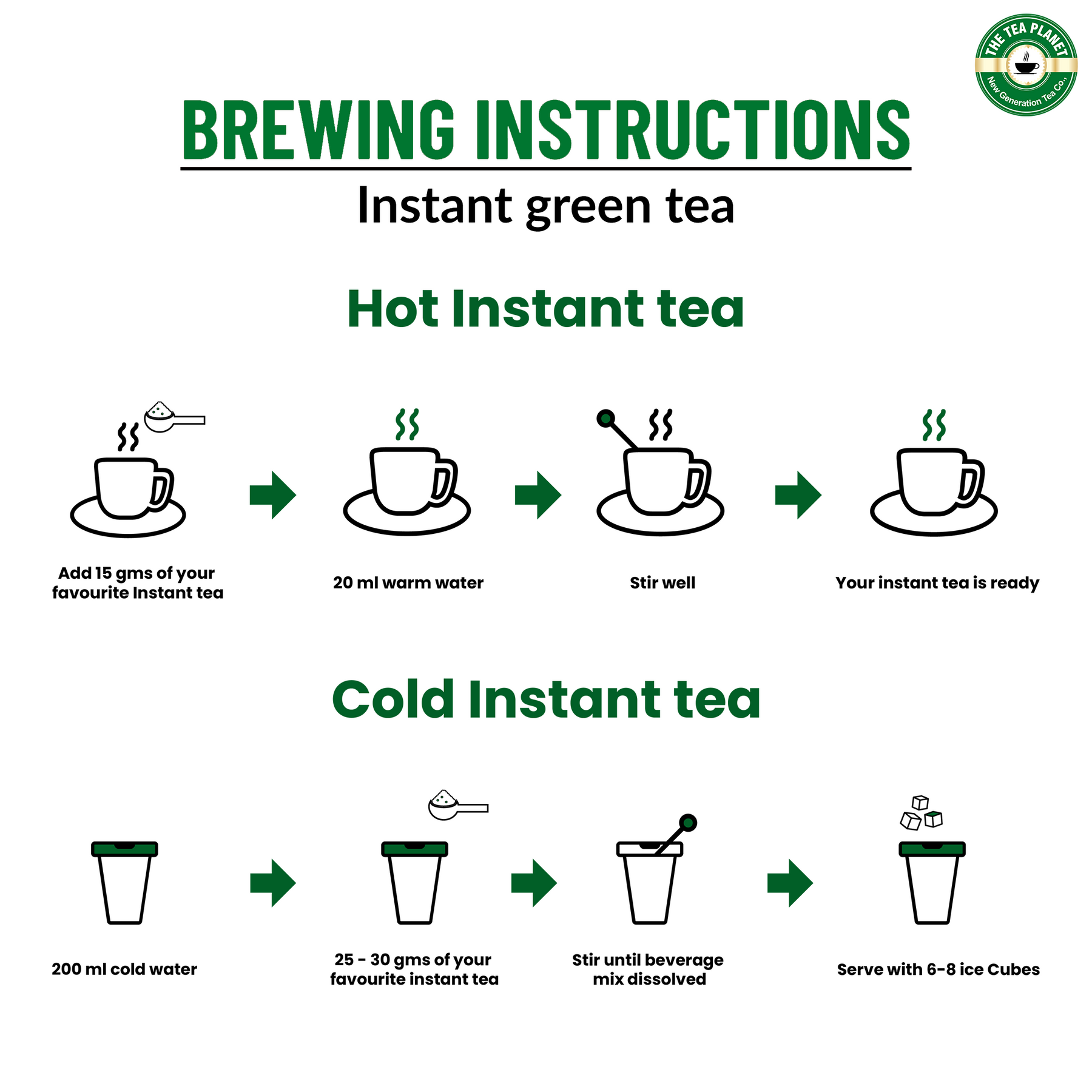 THE TEA PLANET
New Generation Tea Co.,

BREWING INSTRUCTIONS

Instant green tea

Hot Instant tea

Add 15 gms of your favourite Instant tea

20 ml warm water

Stir well

Your instant tea is ready

Cold Instant tea

200 ml cold water

25 - 30 gms of your favourite instant tea

Stir until beverage mix dissolved

Serve with 6-8 ice Cubes