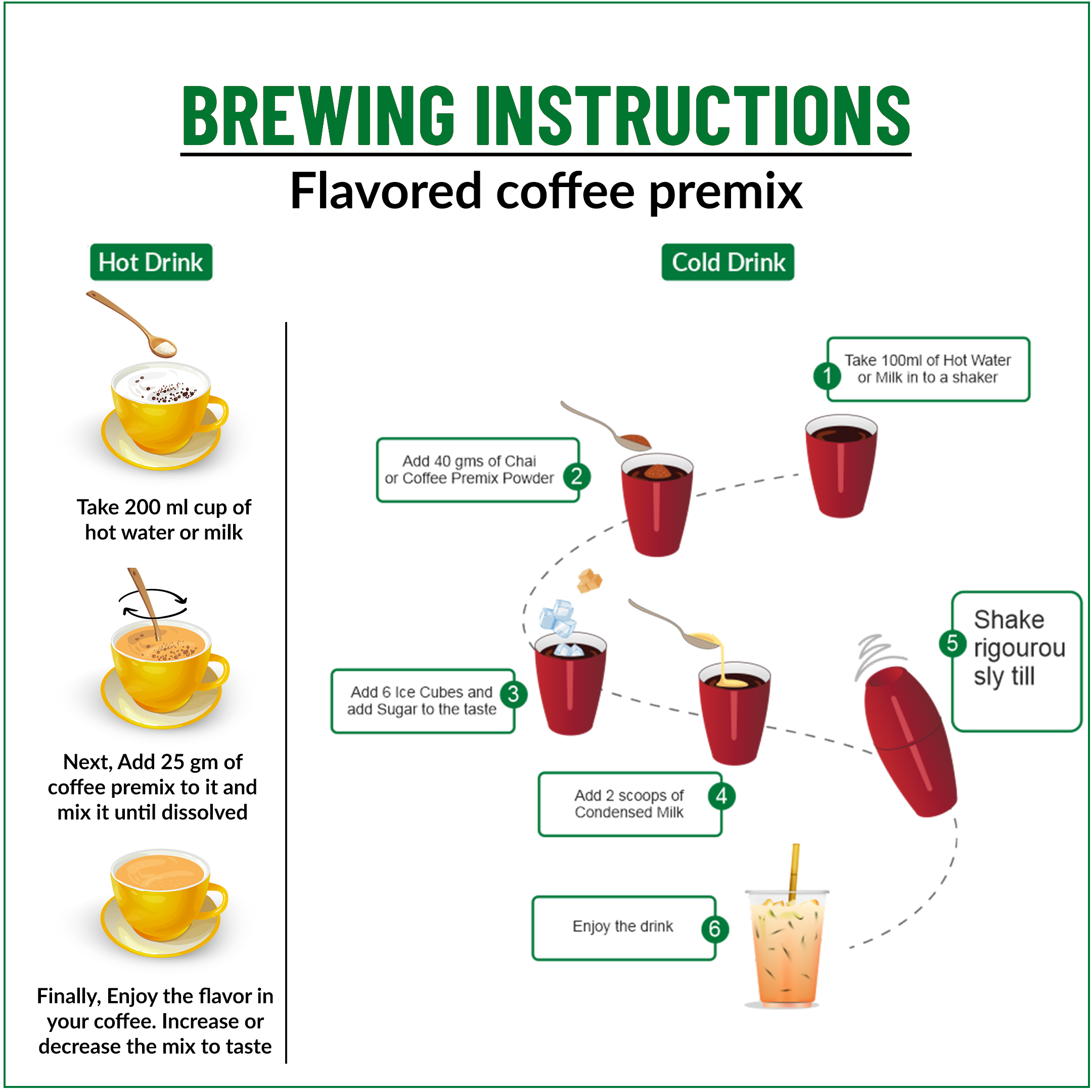 BREWING INSTRUCTIONS
Flavored coffee premix

Hot Drink

Take 200 ml cup of hot water or milk

Next, Add 25 gm of coffee premix to it and mix it until dissolved

Finally, Enjoy the flavor in your coffee. Increase or decrease the mix to taste

Cold Drink

1 Take 100ml of Hot Water or Milk in to a shaker

Add 40 gms of Chai or Coffee Premix Powder 2

Add 6 Ice Cubes and add Sugar to the taste 3

Add 2 scoops of Condensed Milk 4

5 Shake rigourou sly till

Enjoy the drink 6