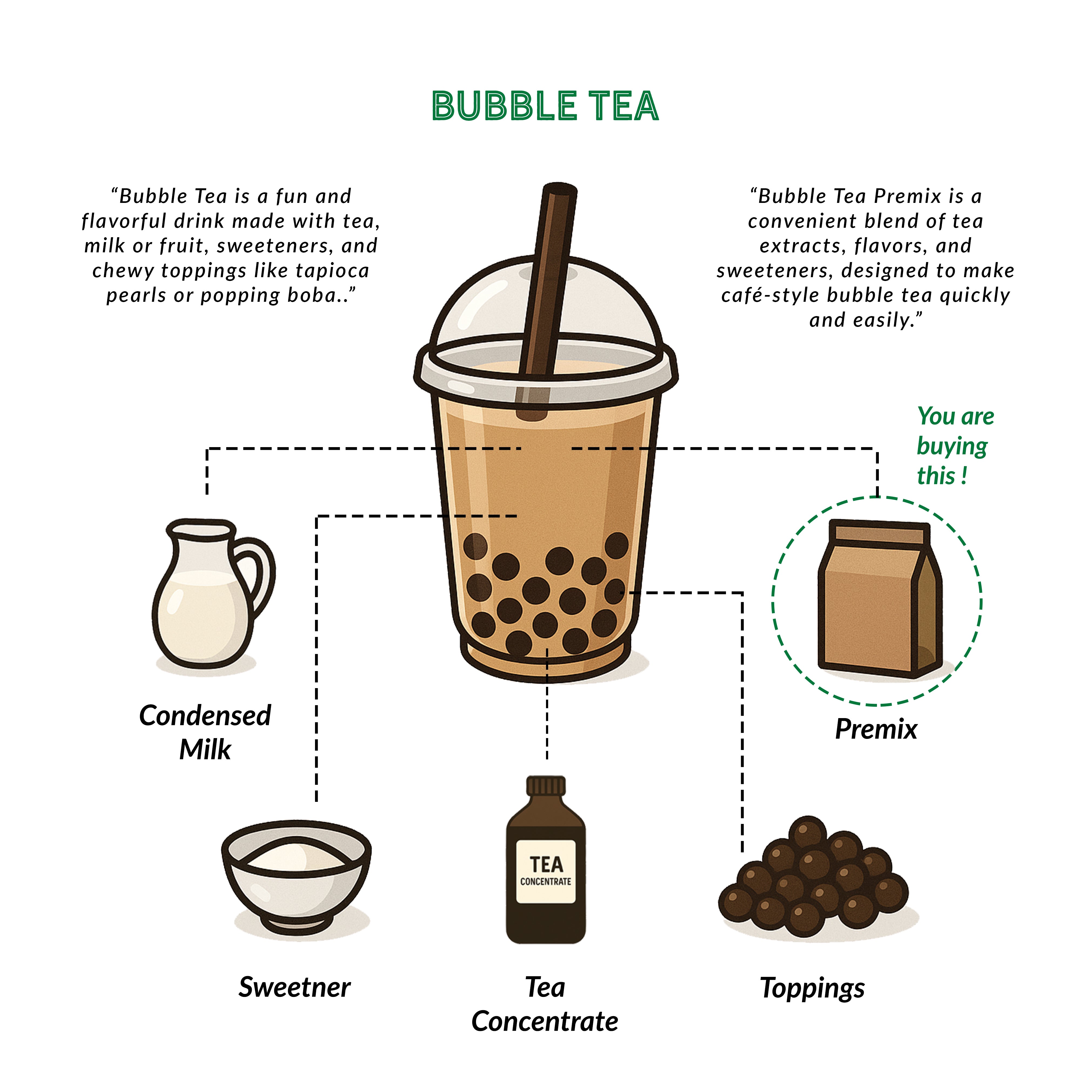 BUBBLE TEA

“Bubble Tea is a fun and flavorful drink made with tea, milk or fruit, sweeteners, and chewy toppings like tapioca pearls or popping boba..”

“Bubble Tea Premix is a convenient blend of tea extracts, flavors, and sweeteners, designed to make café-style bubble tea quickly and easily.”

You are buying this !

Condensed Milk

Premix

TEA
CONCENTRATE

Sweetner

Tea Concentrate

Toppings